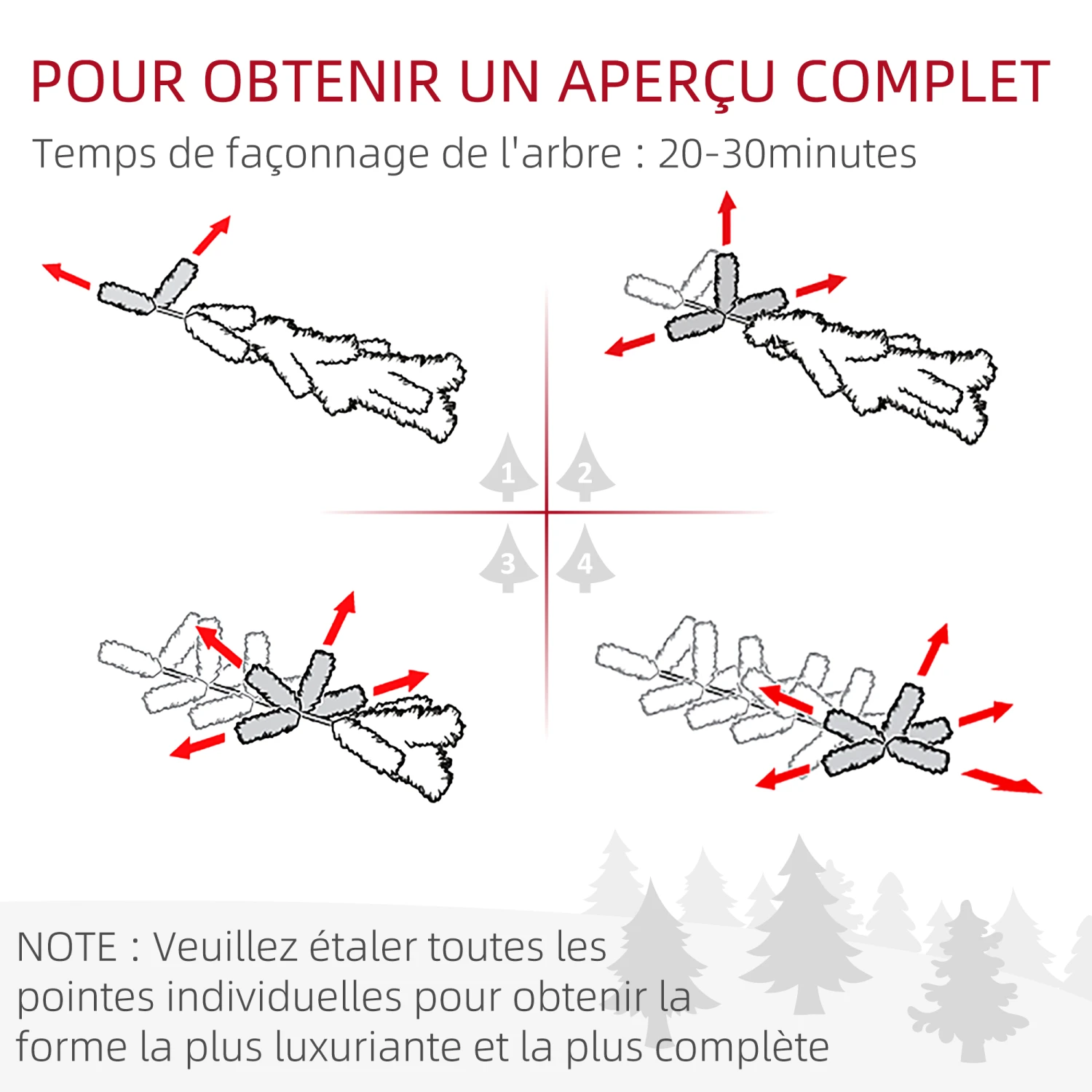 POUR OBTENIR UN APERÇU COMPLET

Temps de façonnage de l'arbre : 20-30minutes

1

2

3

4

NOTE : Veuillez étaler toutes les pointes individuelles pour obtenir la forme la plus luxuriante et la plus complète