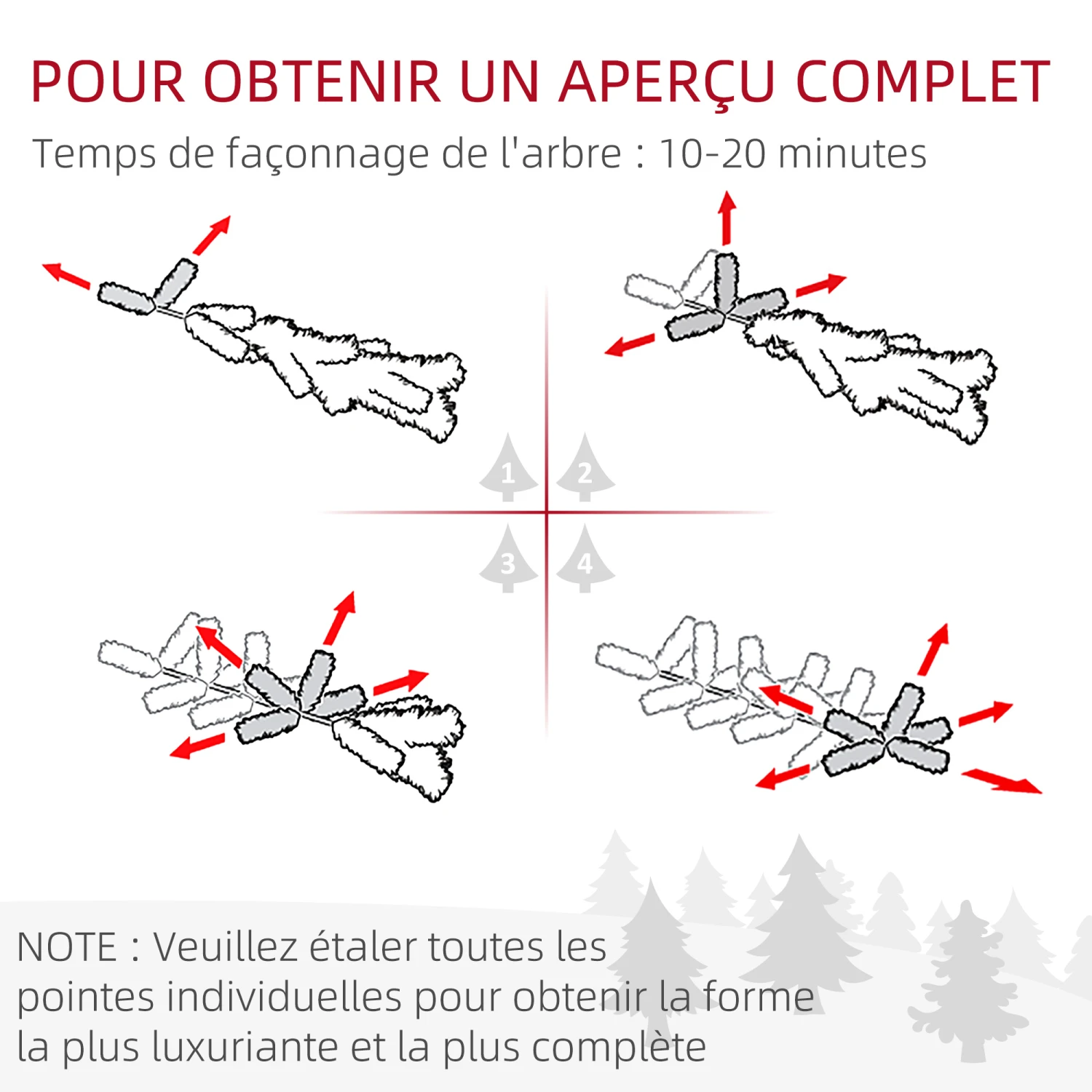 POUR OBTENIR UN APERÇU COMPLET

Temps de façonnage de l'arbre : 10-20 minutes

1

2

3

4

NOTE : Veuillez étaler toutes les pointes individuelles pour obtenir la forme la plus luxuriante et la plus complète