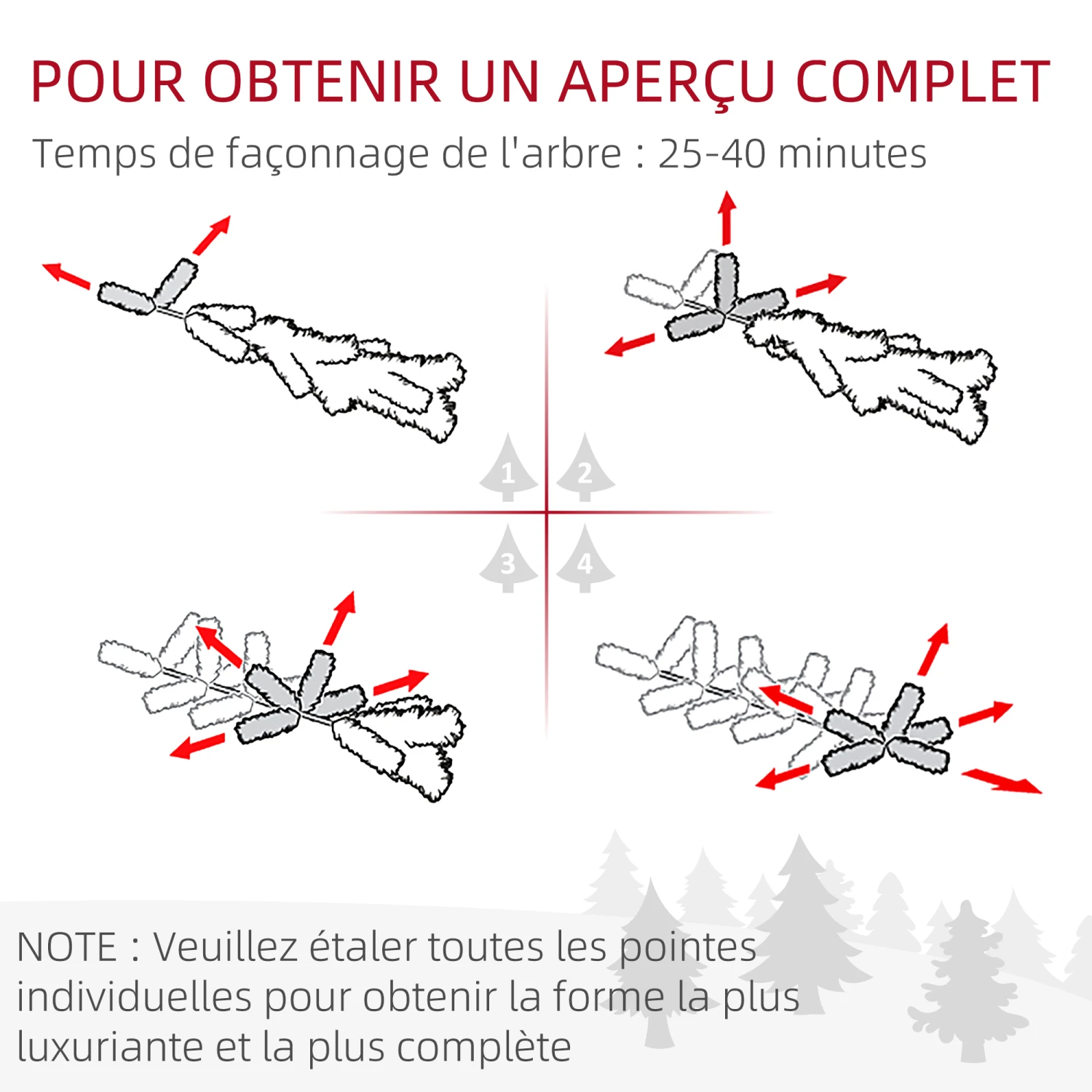 POUR OBTENIR UN APERÇU COMPLET

Temps de façonnage de l'arbre : 25-40 minutes

1

2

3

4

NOTE : Veuillez étaler toutes les pointes individuelles pour obtenir la forme la plus luxuriante et la plus complète