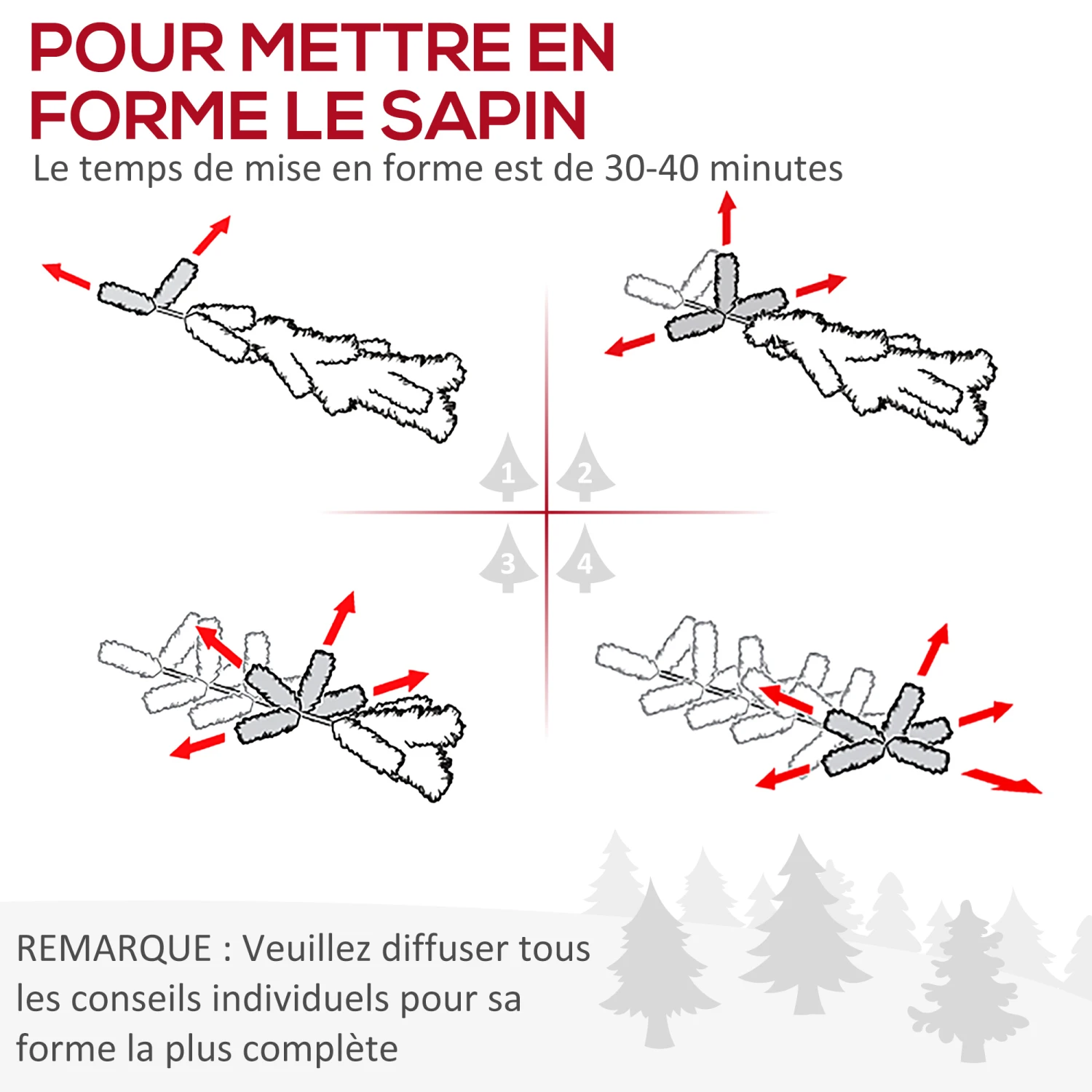 POUR METTRE EN FORME LE SAPIN

Le temps de mise en forme est de 30-40 minutes

1

2

3

4

REMARQUE : Veuillez diffuser tous les conseils individuels pour sa forme la plus complète