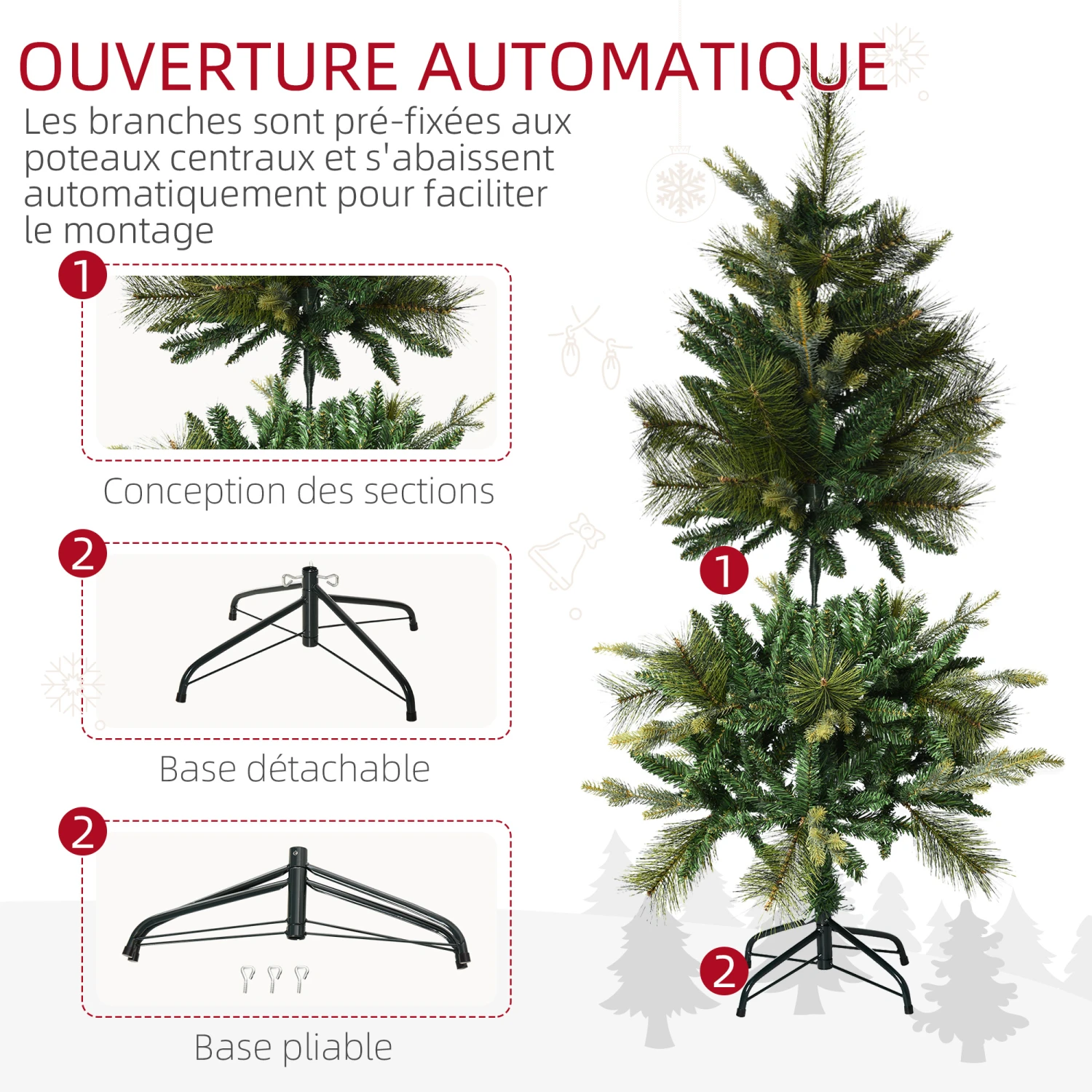 OUVERTURE AUTOMATIQUE

Les branches sont pré-fixées aux poteaux centraux et s'abaissent automatiquement pour faciliter le montage

1

Conception des sections

2

Base détachable

2

Base pliable

1

2