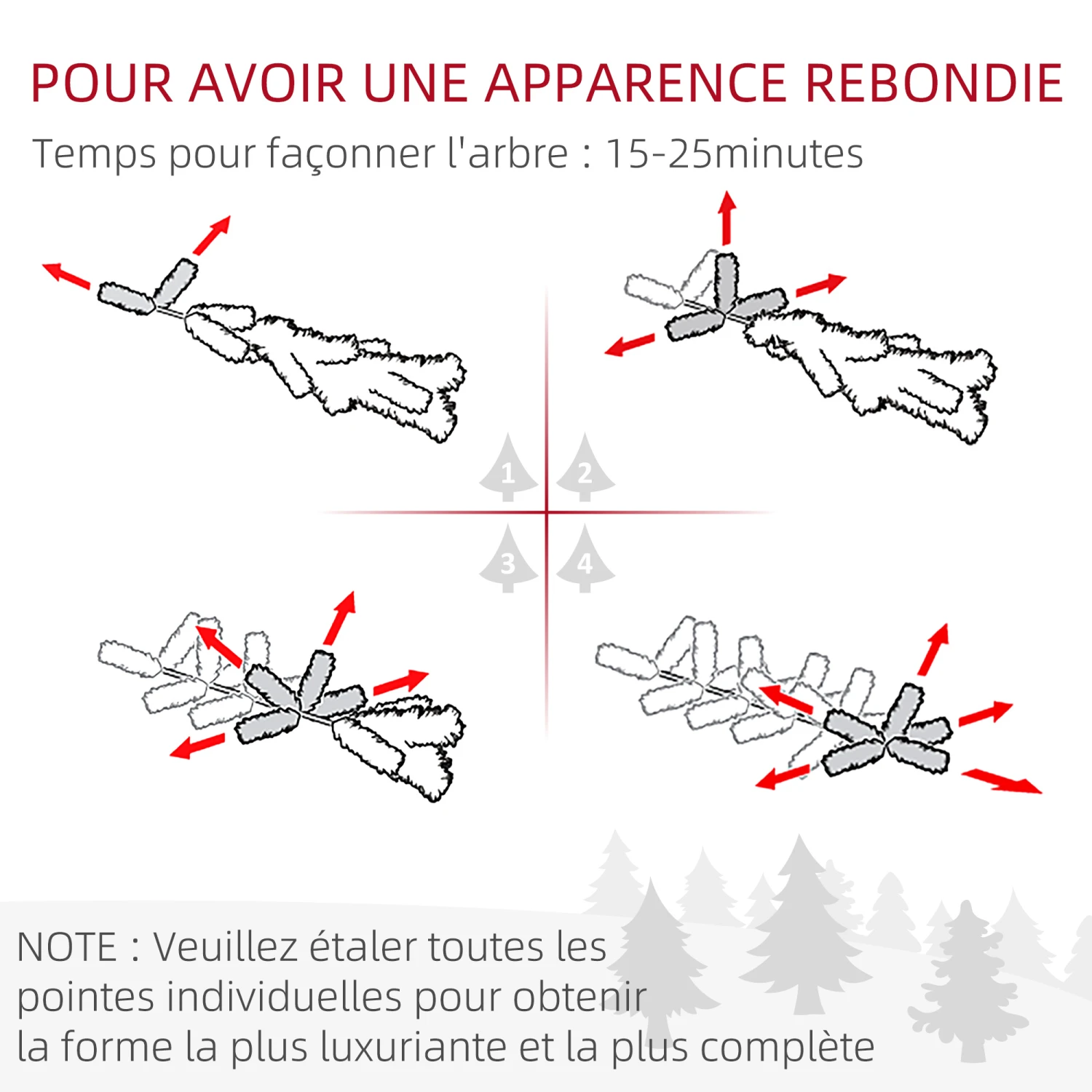 POUR AVOIR UNE APPARENCE REBONDIE

Temps pour façonner l'arbre : 15-25minutes

1
2
3
4

NOTE : Veuillez étaler toutes les pointes individuelles pour obtenir la forme la plus luxuriante et la plus complète