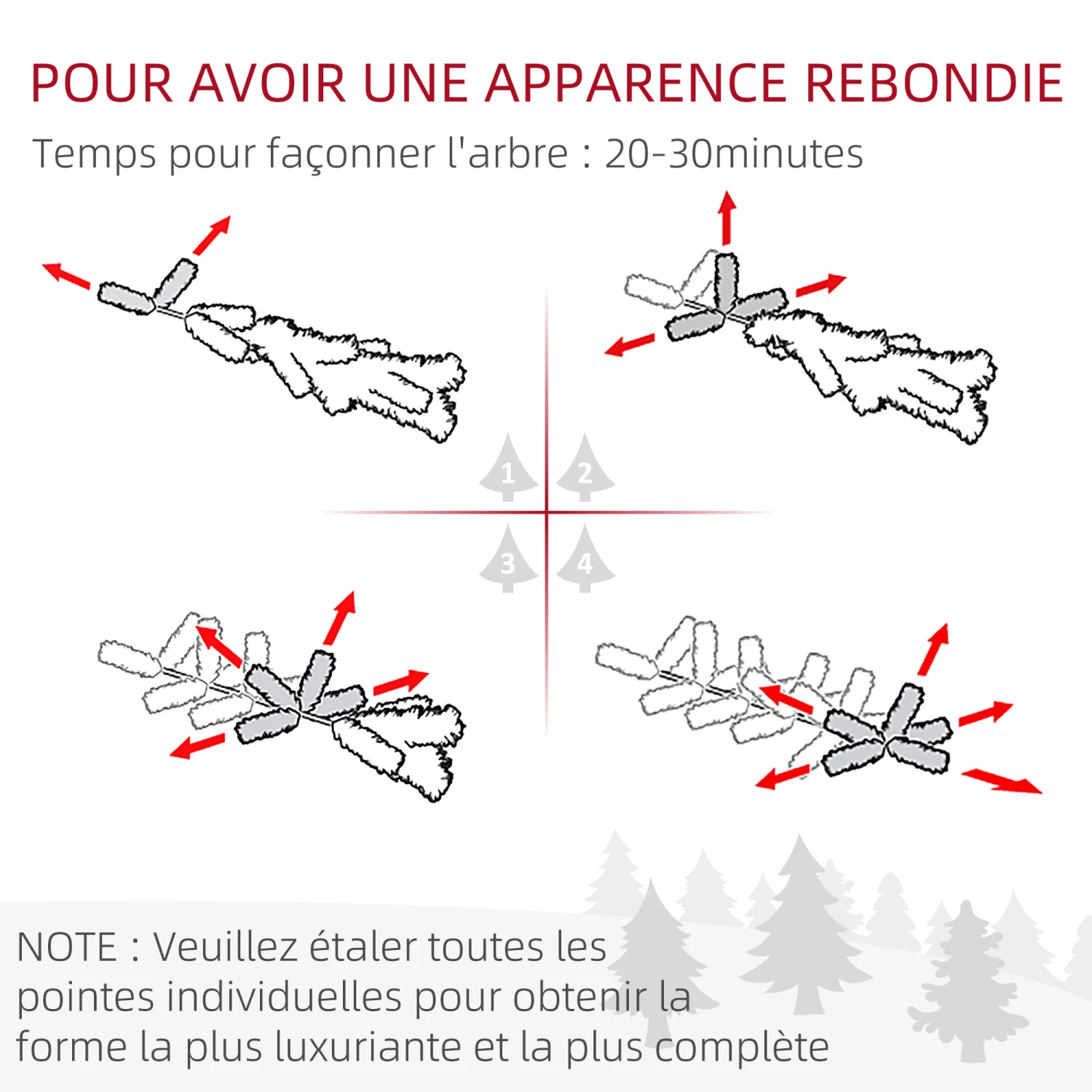 POUR AVOIR UNE APPARENCE REBONDIE

Temps pour façonner l'arbre : 20-30minutes

1
2
3
4

NOTE : Veuillez étaler toutes les pointes individuelles pour obtenir la forme la plus luxuriante et la plus complète