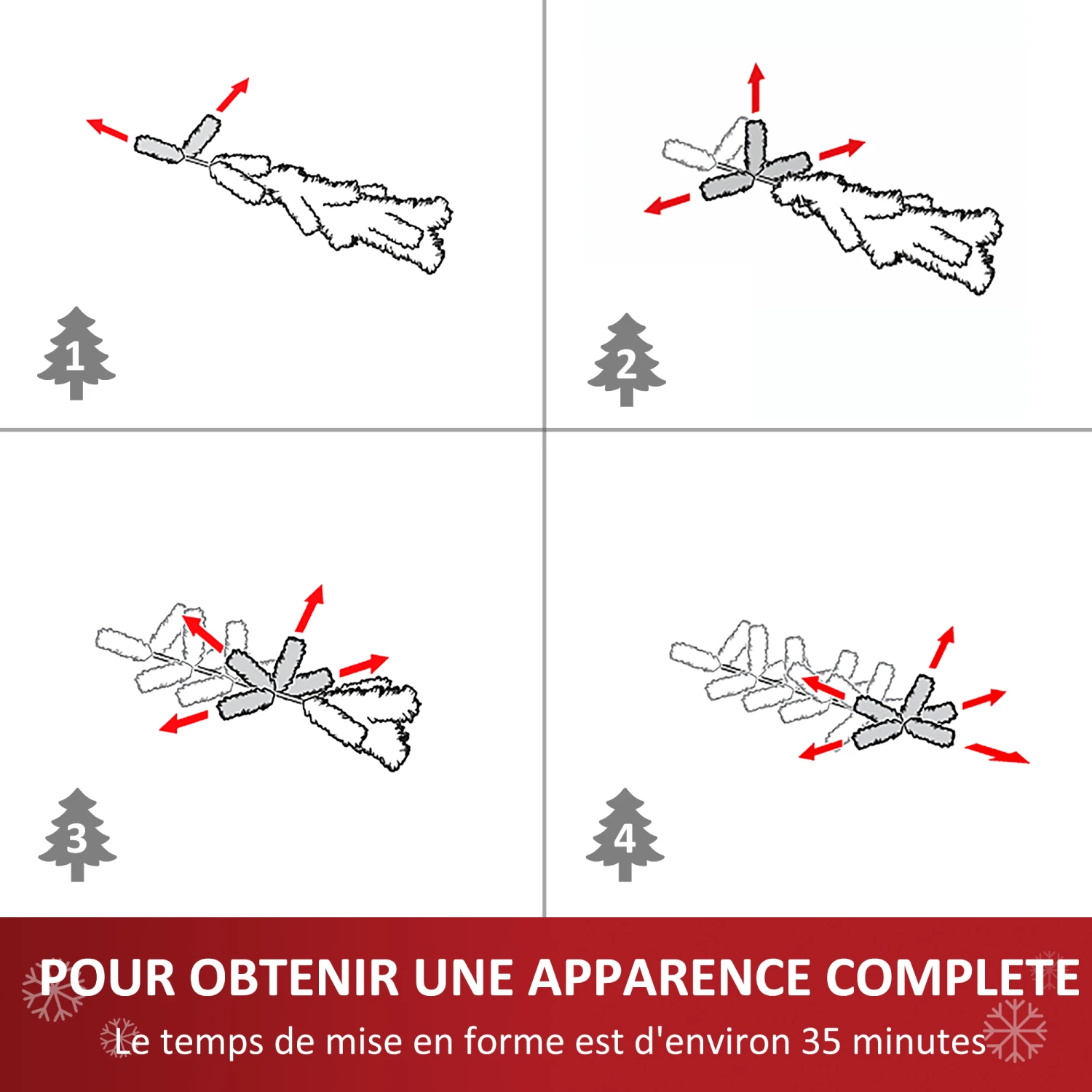 1

2

3

4

POUR OBTENIR UNE APPARENCE COMPLETE

Le temps de mise en forme est d'environ 35 minutes